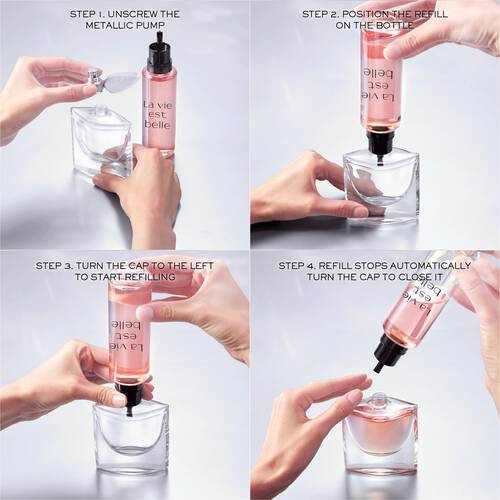 STEP 1. UNSCREW THE METALLIC PUMP

La vie est belle

STEP 2. POSITION THE REFILL ON THE BOTTLE

La vie est belle

STEP 3. TURN THE CAP TO THE LEFT TO START REFILLING

La vie est belle

STEP 4. REFILL STOPS AUTOMATICALLY TURN THE CAP TO CLOSE IT

La vie est belle