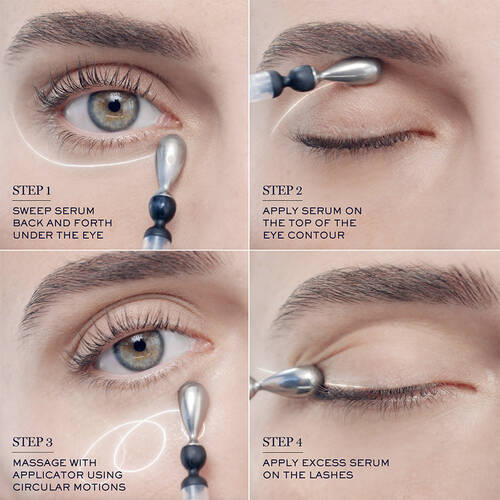 STEP 1

SWEEP SERUM BACK AND FORTH UNDER THE EYE

STEP 2

APPLY SERUM ON THE TOP OF THE EYE CONTOUR

STEP 3

MASSAGE WITH APPLICATOR USING CIRCULAR MOTIONS

STEP 4

APPLY EXCESS SERUM ON THE LASHES