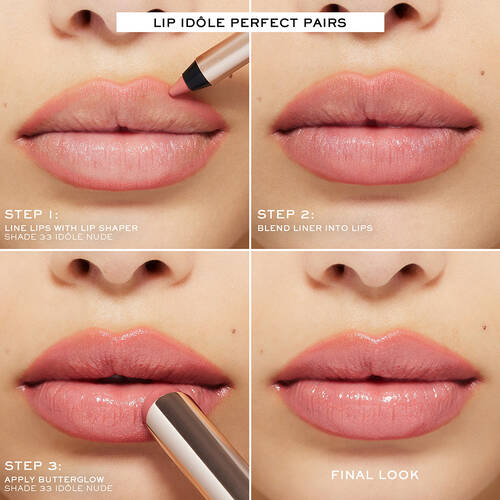 LIP IDÔLE PERFECT PAIRS

STEP 1:
LINE LIPS WITH LIP SHAPER
SHADE 33 IDÔLE NUDE

STEP 2:
BLEND LINER INTO LIPS

STEP 3:
APPLY BUTTERGLOW
SHADE 33 IDÔLE NUDE

FINAL LOOK